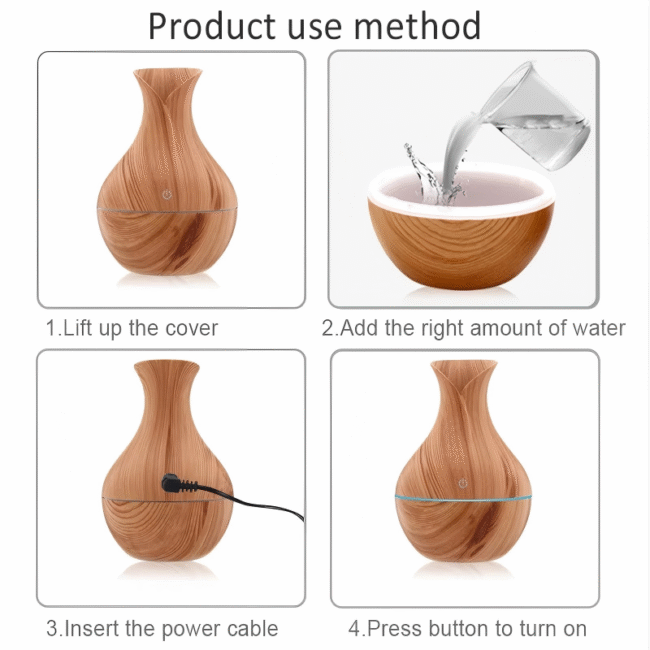 Product use method

1.Lift up the cover

2.Add the right amount of water

3.Insert the power cable

4.Press button to turn on