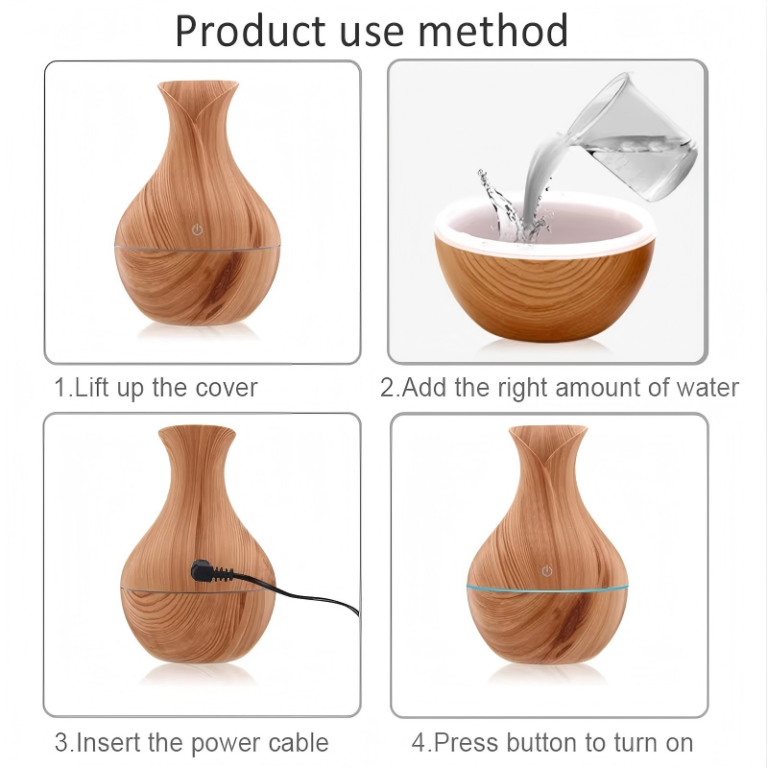 Product use method

1.Lift up the cover

2.Add the right amount of water

3.Insert the power cable

4.Press button to turn on