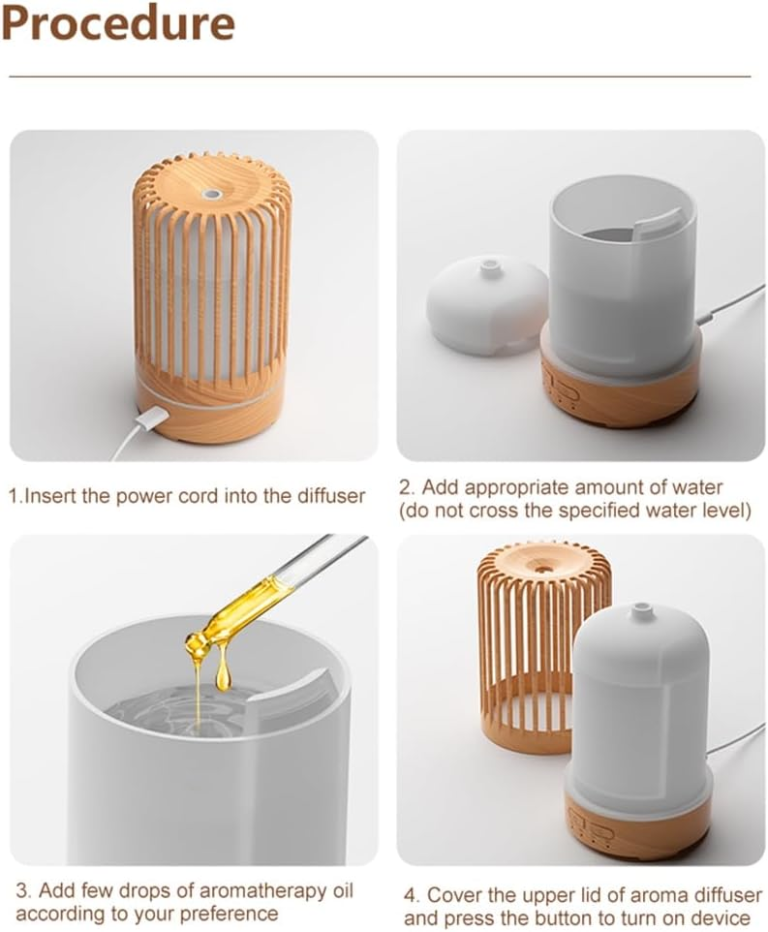 Procedure

1.Insert the power cord into the diffuser

2. Add appropriate amount of water (do not cross the specified water level)

3. Add few drops of aromatherapy oil according to your preference

4. Cover the upper lid of aroma diffuser and press the button to turn on device