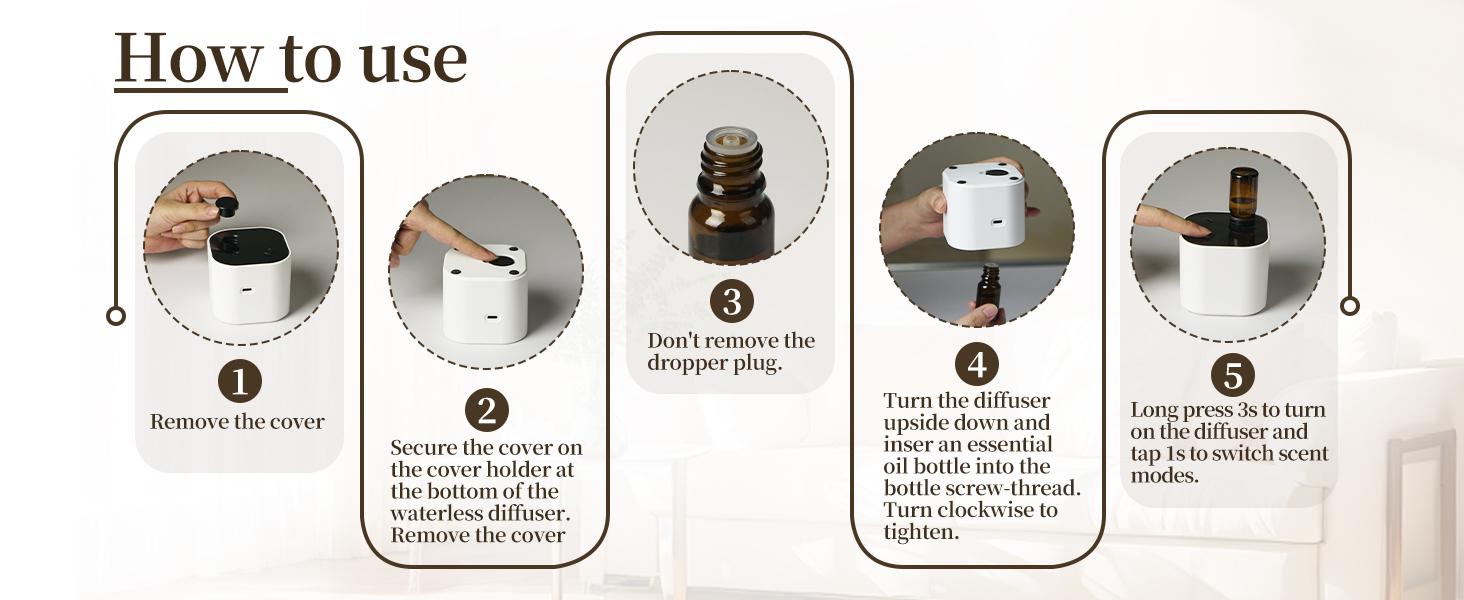 How to use

1
Remove the cover

2
Secure the cover on the cover holder at the bottom of the waterless diffuser. Remove the cover

3
Don't remove the dropper plug.

4
Turn the diffuser upside down and inser an essential oil bottle into the bottle screw-thread. Turn clockwise to tighten.

5
Long press 3s to turn on the diffuser and tap 1s to switch scent modes.