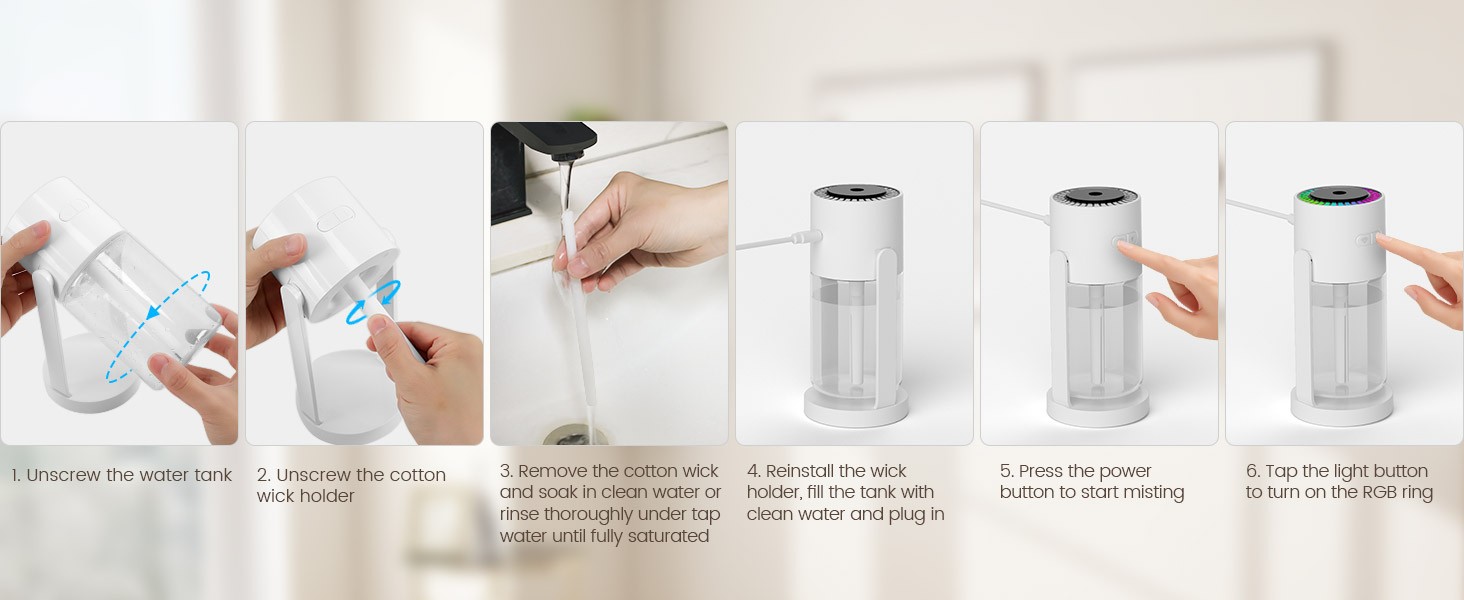 1. Unscrew the water tank

2. Unscrew the cotton wick holder

3. Remove the cotton wick and soak in clean water or rinse thoroughly under tap water until fully saturated

4. Reinstall the wick holder, fill the tank with clean water and plug in

5. Press the power button to start misting

6. Tap the light button to turn on the RGB ring